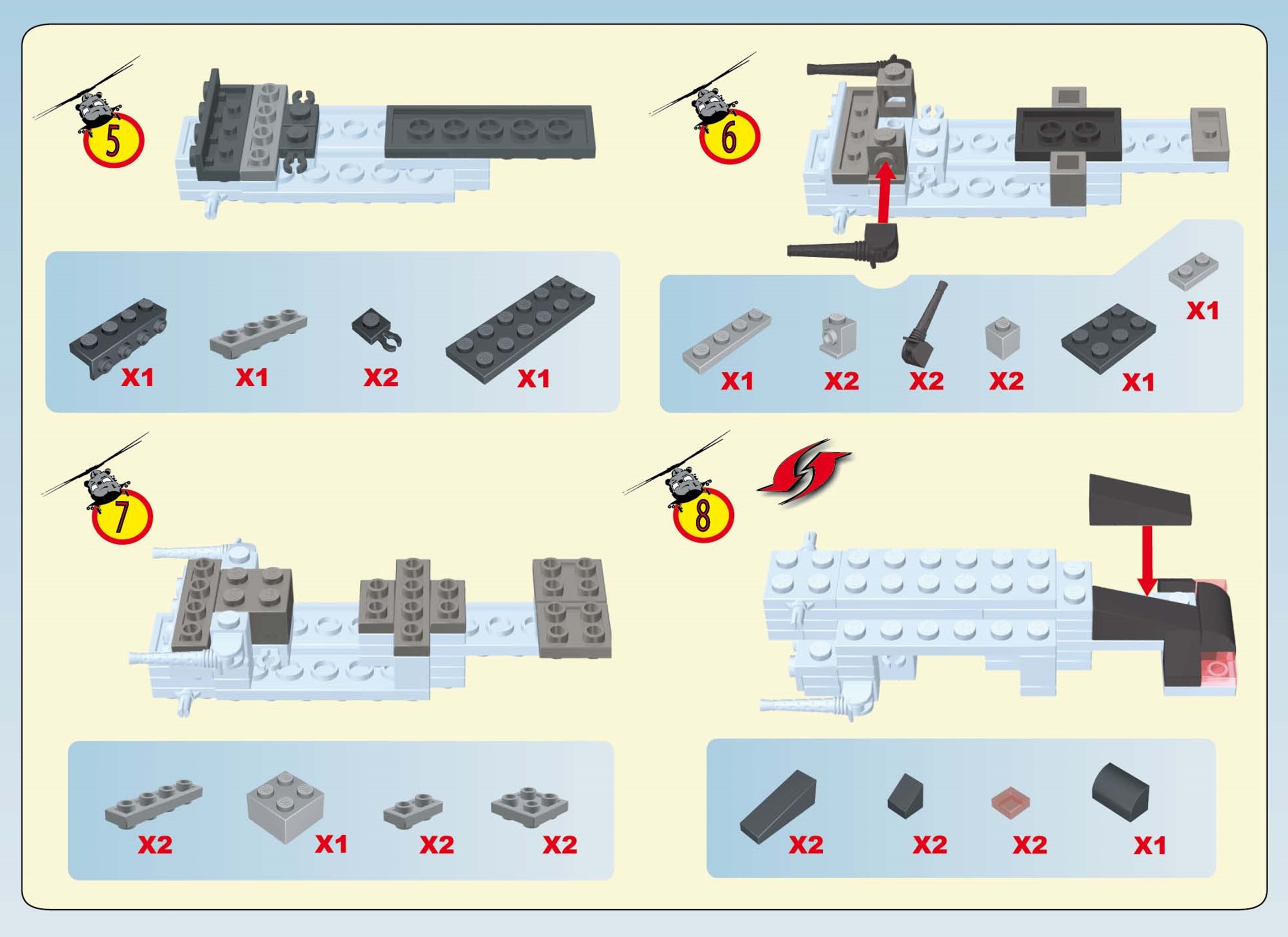 5

X1 X1 X2 X1

6

X1

X1 X2 X2 X2 X1

7

X2 X1 X2 X2

8

X2 X2 X2 X1